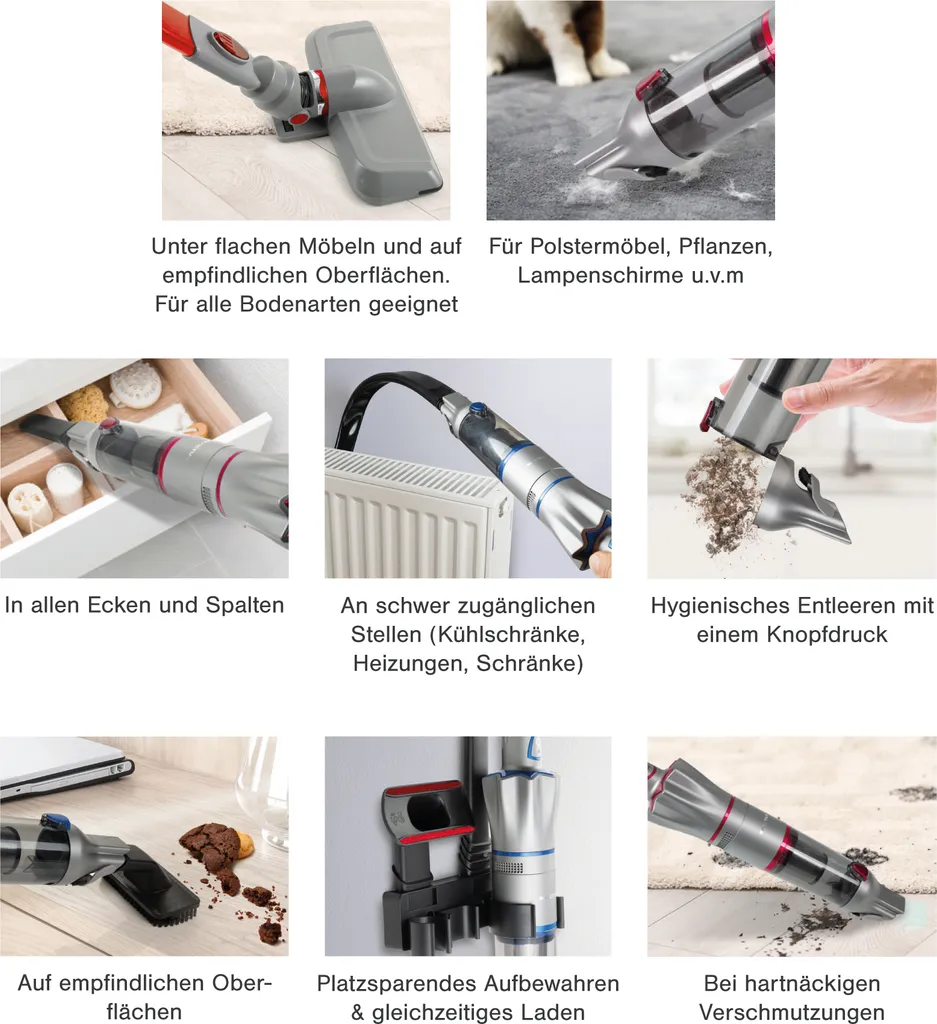 Unter flachen Möbeln und auf empfindlichen Oberflächen. Für alle Bodenarten geeignet

Für Polstermöbel, Pflanzen, Lampenschirme u.v.m

In allen Ecken und Spalten

An schwer zugänglichen Stellen (Kühlschränke, Heizungen, Schränke)

Hygienisches Entleeren mit einem Knopfdruck

Auf empfindlichen Oberflächen

Platzsparendes Aufbewahren & gleichzeitiges Laden

Bei hartnäckigen Verschmutzungen